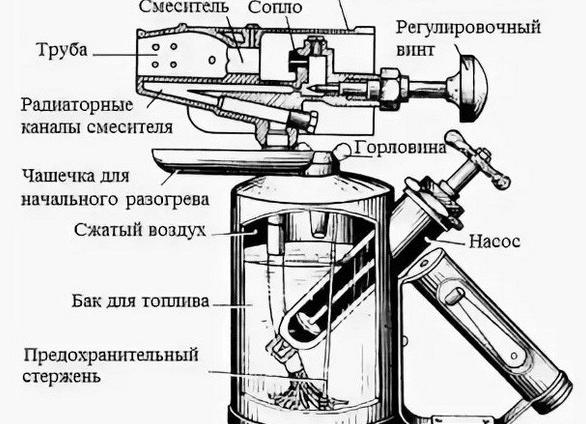 Смеситель
Сопло
Регулировочный винт
Труба
Радиаторные каналы смесителя
Горловина
Чашечка для начального разогрева
Сжатый воздух
Насос
Бак для топлива
Предохранительный стержень